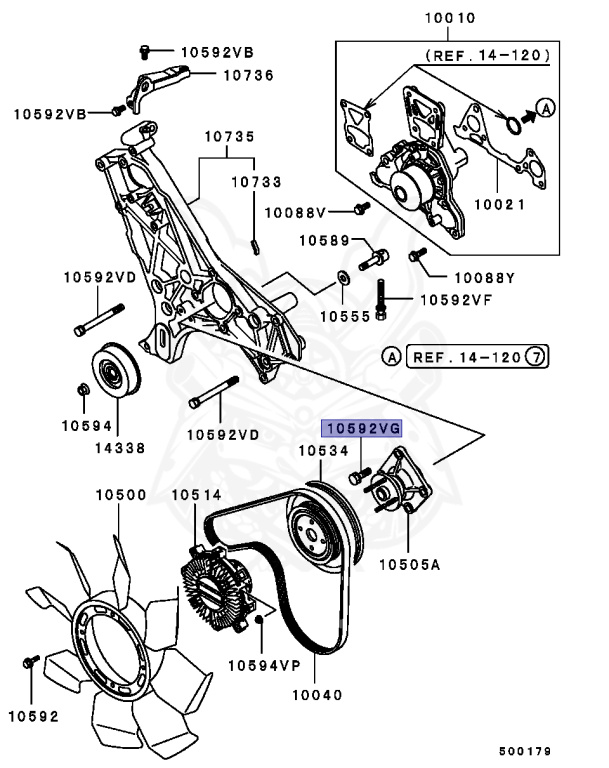 10010
(REF. 14-120)
A
10592VB
10736
10592VB
10735
10733
10021
10088V
10589
10088Y
10592VD
10555
10592VF
A REF. 14-120 7
10594
14338
10592VD
10592VG
10534
10500
10514
10505A
10594VP
10040
10592
500179