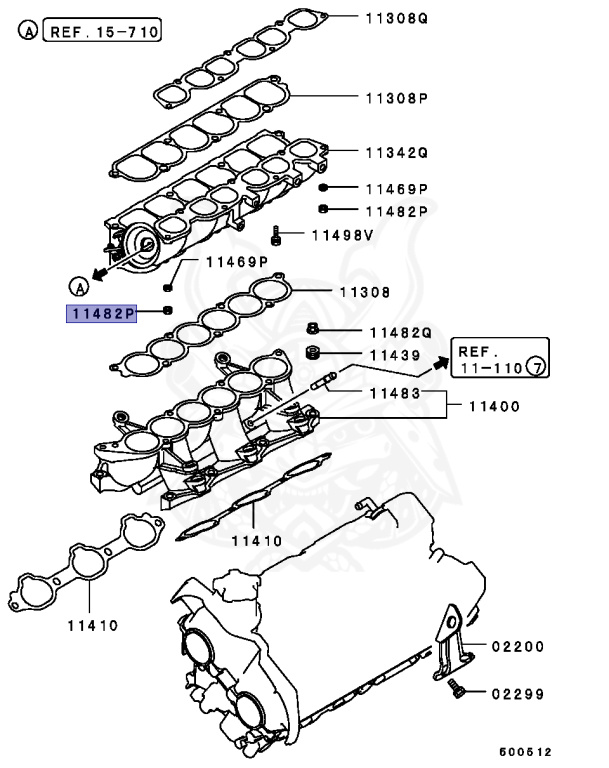 A REF. 15-710

11308Q

11308P

11342Q

11469P

11482P

11498V

11469P

A

11482P

11308

11482Q

11439

REF. 11-110 7

11483

11400

11410

11410

02200

02299

600512