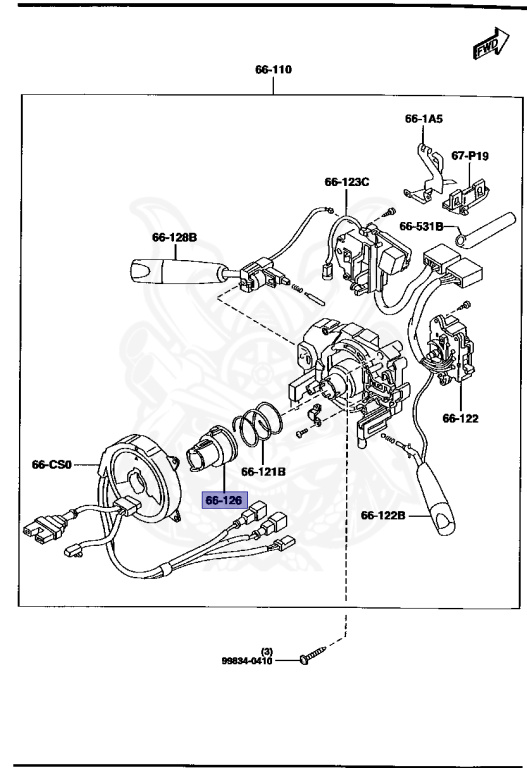 FWD

66-110

66-1A5

67-P19

66-123C

66-531B

66-128B

66-122

66-CS0

66-121B

66-126

66-122B

(3)
99834-0410