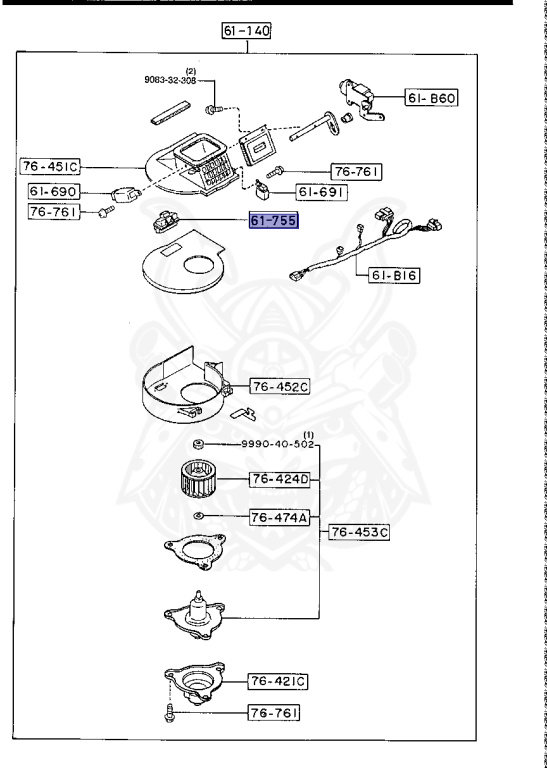 61-140

(2)
9083-32-308

61-B60

76-451C

76-761

61-690

61-691

76-761

61-755

61-B16

76-452C

(1)
9990-40-502

76-424D

76-474A

76-453C

76-421C

76-761