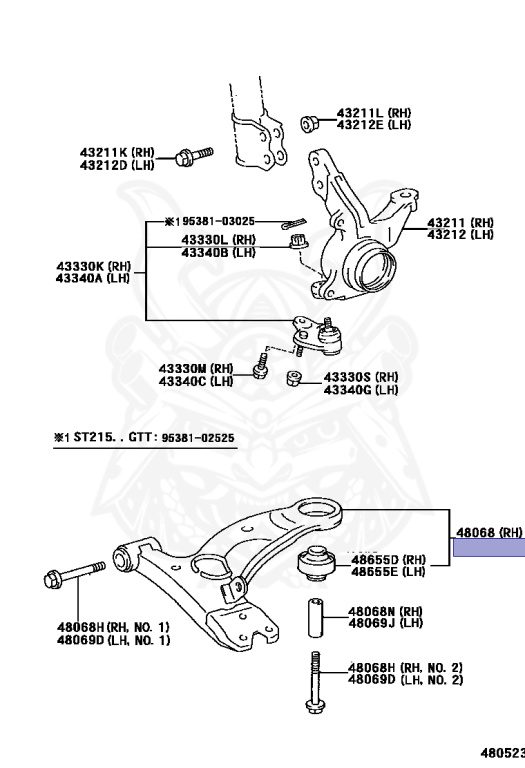 43211L (RH)
43212E (LH)

43211K (RH)
43212D (LH)

※1 95381-03025

43330L (RH)
43340B (LH)

43211 (RH)
43212 (LH)

43330K (RH)
43340A (LH)

43330M (RH)
43340C (LH)

43330S (RH)
43340G (LH)

※1 ST215. . GTT: 95381-02525

48068 (RH)

48655D (RH)
48655E (LH)

48068H (RH, NO. 1)
48069D (LH, NO. 1)

48068N (RH)
48069J (LH)

48068H (RH, NO. 2)
48069D (LH, NO. 2)

480523