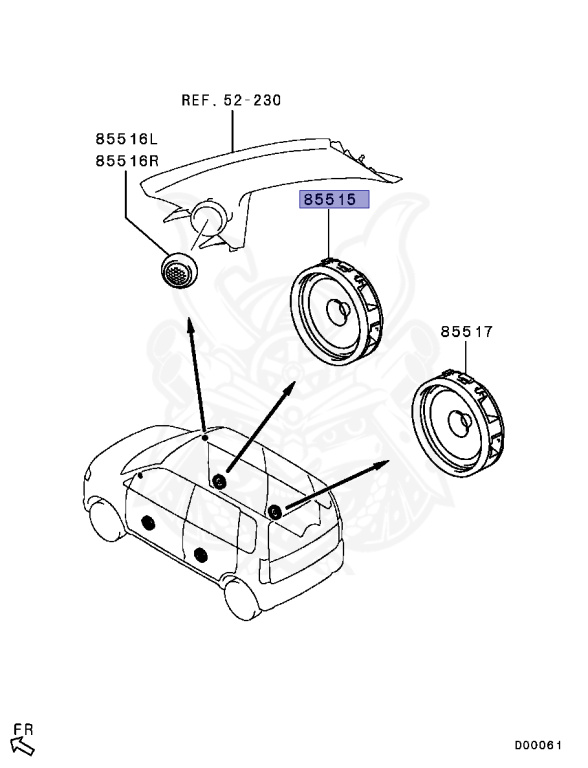 REF. 52-230

85516L
85516R

85515

85517

FR

D00061