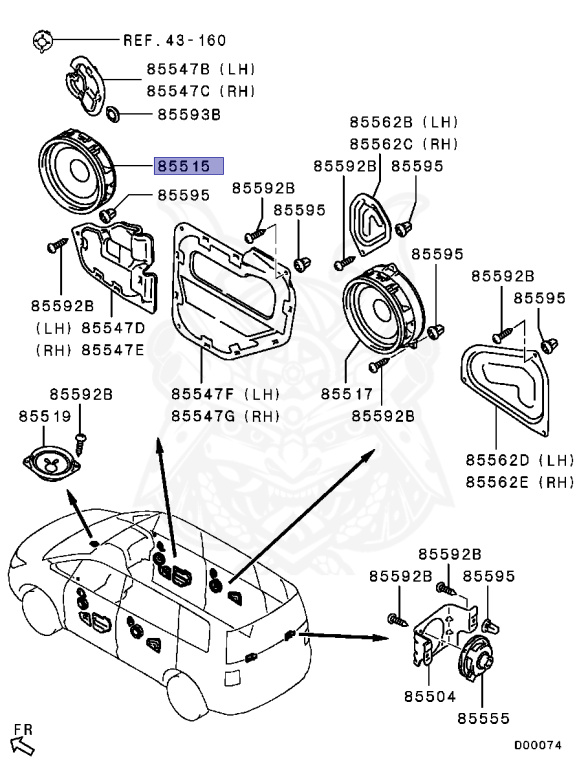 REF. 43-160
85547B (LH)
85547C (RH)
85593B
85515
85595
85592B
(LH) 85547D
(RH) 85547E
85592B
85595
85547F (LH)
85547G (RH)
85562B (LH)
85562C (RH)
85592B
85595
85595
85517
85592B
85592B
85595
85562D (LH)
85562E (RH)
85592B
85519
85592B
85592B
85595
85504
85555
FR
D00074