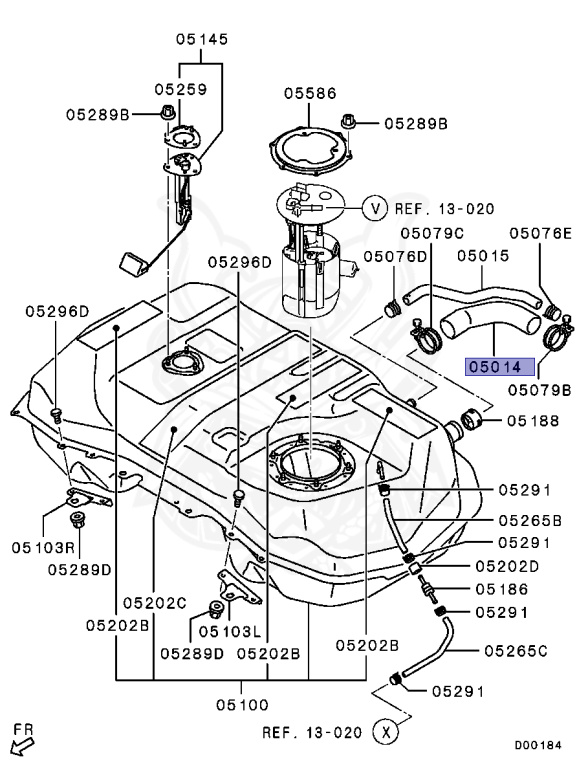 05145
05259
05289B
05586
05289B
V REF. 13-020
05079C
05076E
05076D
05015
05296D
05296D
05014
05079B
05188
05291
05265B
05291
05202D
05186
05291
05265C
05291
05103R
05289D
05202C
05202B
05103L
05289D
05202B
05202B
05100
REF. 13-020 X
FR
D00184