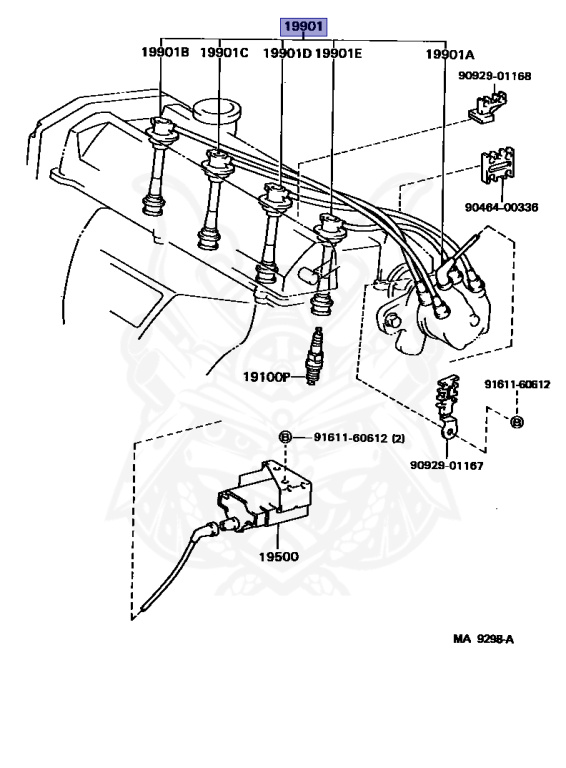 19901

19901B 19901C 19901D 19901E 19901A

90929-01168

90464-00336

19100P

91611-60612

B

B 91611-60612 (2)

90929-01167

19500

MA 9298-A