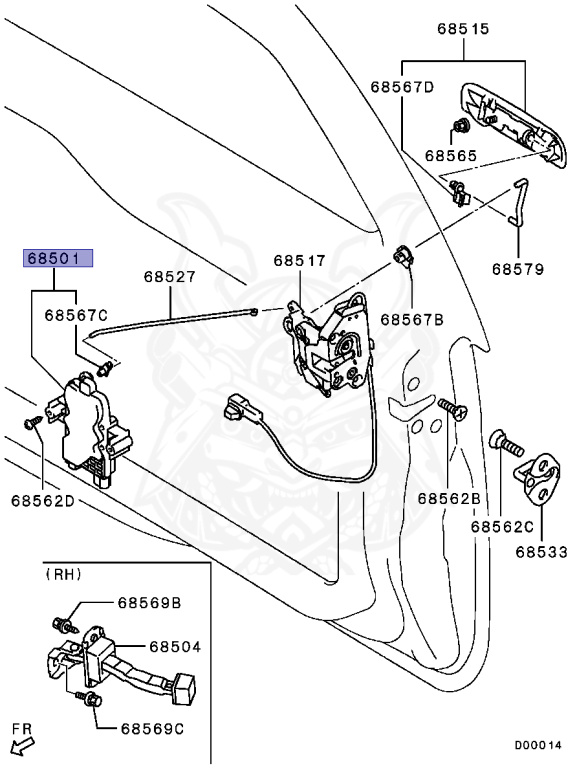 68515
68567D
68565
68579
68501
68527
68517
68567C
68567B
68562D
68562B
68562C
68533
(RH)
68569B
68504
68569C
FR
D00014