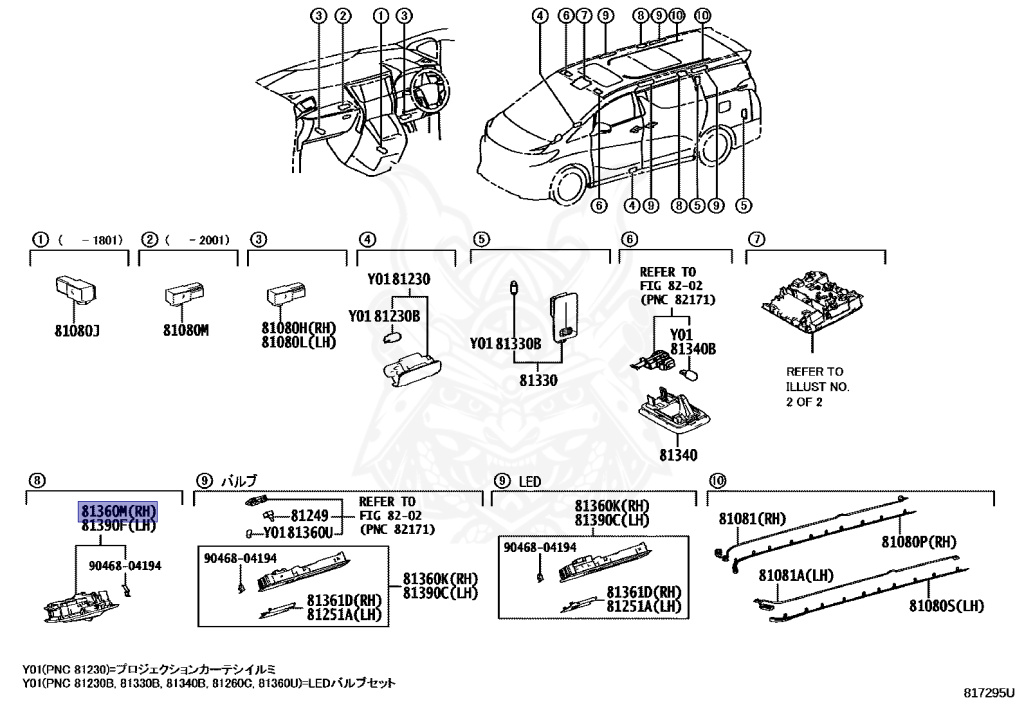 ③ ② ① ③
④ ⑥ ⑦ ⑨ ⑧ ⑨ ⑩ ⑩
⑥ ④ ⑨ ⑧ ⑤ ⑨ ⑤

① ( -1801)
81080J

② ( -2001)
81080M

③
81080H(RH)
81080L(LH)

④
Y01 81230
Y01 81230B

⑤
Y01 81330B
81330

⑥
REFER TO FIG 82-02 (PNC 82171)
Y01 81340B
81340

⑦
REFER TO ILLUST NO. 2 OF 2

⑧
81360M(RH)
81390F(LH)
90468-04194

⑨ バルブ
81249
Y01 81360U
REFER TO FIG 82-02 (PNC 82171)
90468-04194
81360K(RH)
81390C(LH)
81361D(RH)
81251A(LH)

⑨ LED
81360K(RH)
81390C(LH)
90468-04194
81361D(RH)
81251A(LH)

⑩
81081(RH)
81080P(RH)
81081A(LH)
81080S(LH)

Y01(PNC 81230)=プロジェクションカーテシイルミ
Y01(PNC 81230B, 81330B, 81340B, 81260C, 81360U)=LEDバルブセット

817295U