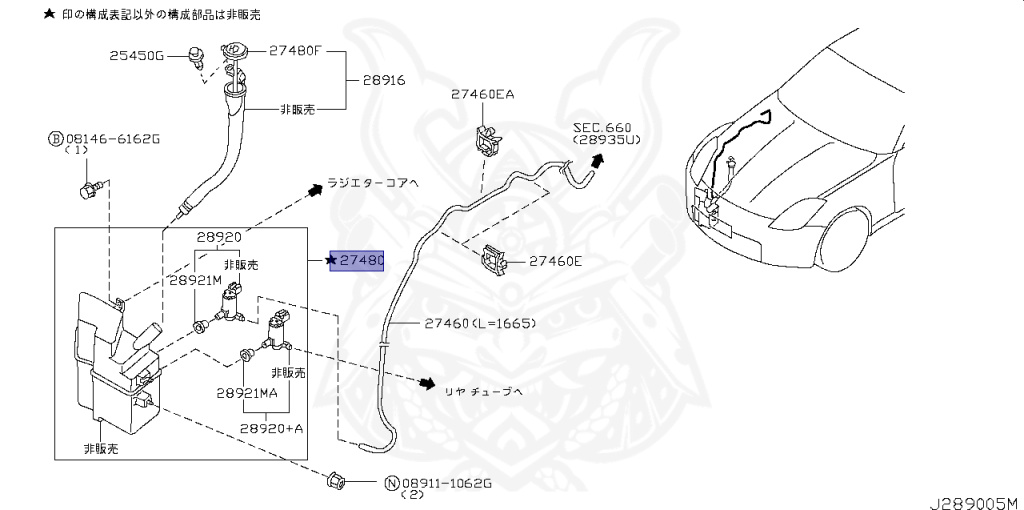 ★ 印の構成表記以外の構成部品は非販売

25450G
27480F
28916
非販売

Ⓑ08146-6162G
(1)

ラジエターコアへ

28920
非販売
28921M
★27480

28921MA
非販売
28920+A

非販売

27460EA
SEC.660
(28935U)

27460E

27460(L=1665)

リヤ チューブへ

Ⓝ08911-1062G
(2)

J289005M