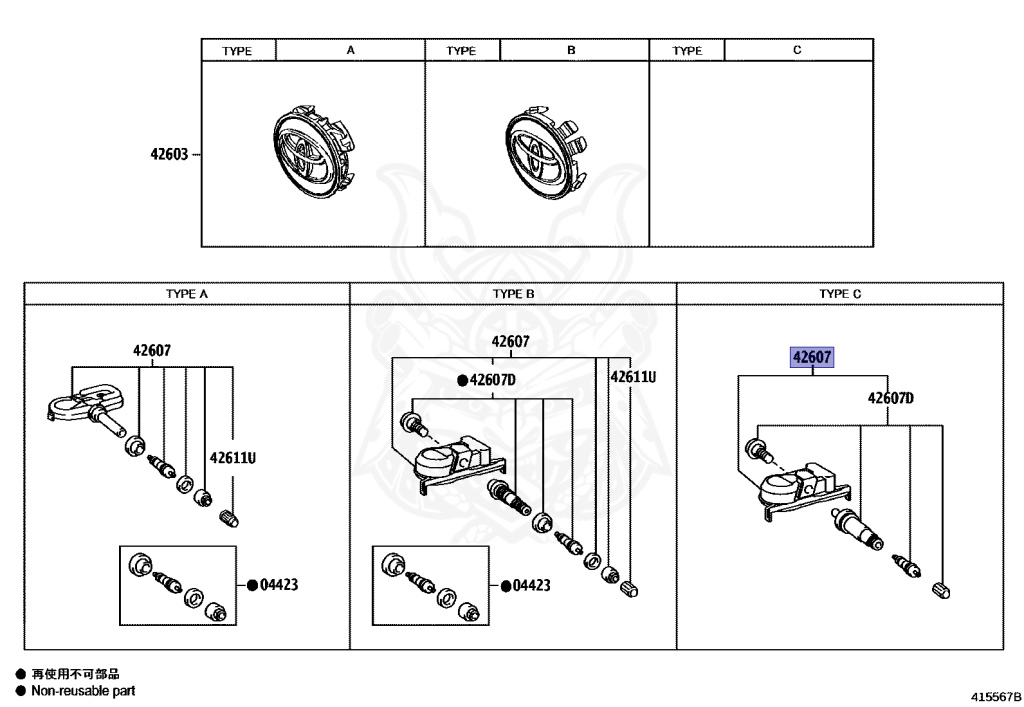 | TYPE | A | TYPE | B | TYPE | C |
|---|---|---|---|---|---|

42603

TYPE A

42607

42611U

●04423

TYPE B

42607

●42607D

42611U

●04423

TYPE C

42607

42607D

● 再使用不可部品
● Non-reusable part

415567B