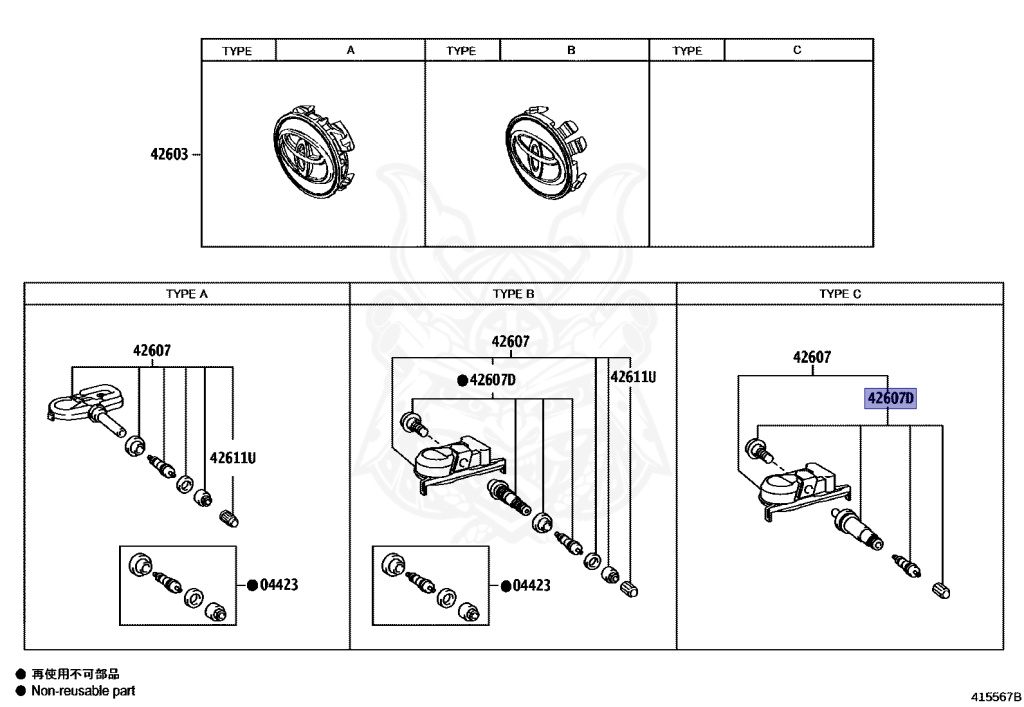 | TYPE | A | TYPE | B | TYPE | C |
|---|---|---|---|---|---|

42603

TYPE A

42607

42611U

● 04423

TYPE B

42607

● 42607D

42611U

● 04423

TYPE C

42607

42607D

● 再使用不可部品
● Non-reusable part

415567B