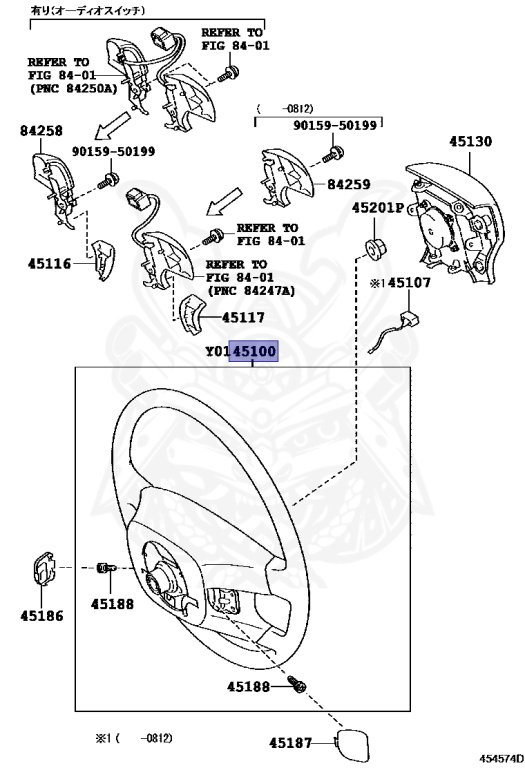 有り(オーディオスイッチ)

REFER TO
FIG 84-01

REFER TO
FIG 84-01
(PNC 84250A)

( -0812)

90159-50199

84258

90159-50199

45130

84259

45201P

REFER TO
FIG 84-01

45116

REFER TO
FIG 84-01
(PNC 84247A)

※1 45107

45117

Y01 45100

45186

45188

45188

※1 ( -0812)

45187

454574D