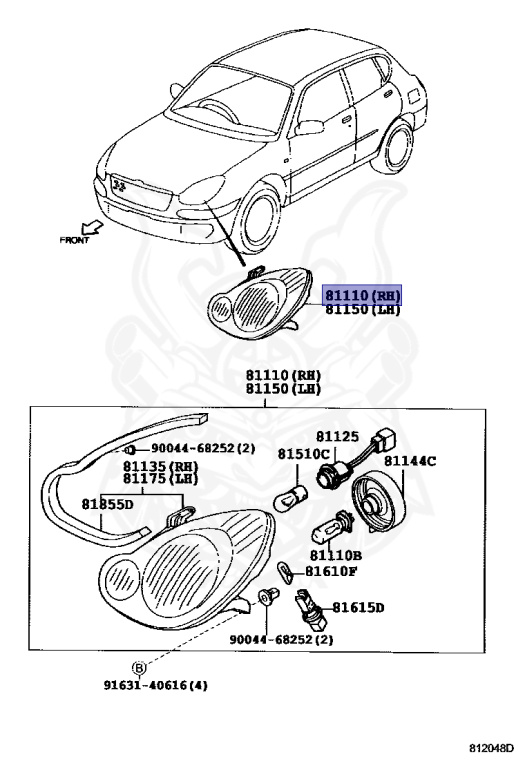 FRONT

81110(RH)
81150(LH)

81110(RH)
81150(LH)

90044-68252(2)
81135(RH)
81175(LH)
81855D
81125
81510C
81144C
81110B
81610F
81615D
90044-68252(2)
B
91631-40616(4)

812048D