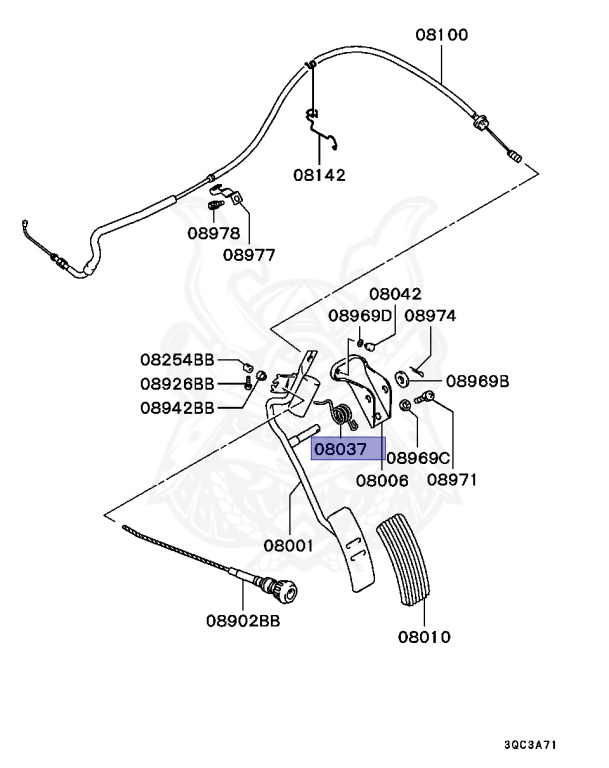 08100
08142
08978
08977
08042
08969D
08974
08254BB
08926BB
08942BB
08969B
08037
08969C
08006
08971
08001
08902BB
08010
3QC3A71