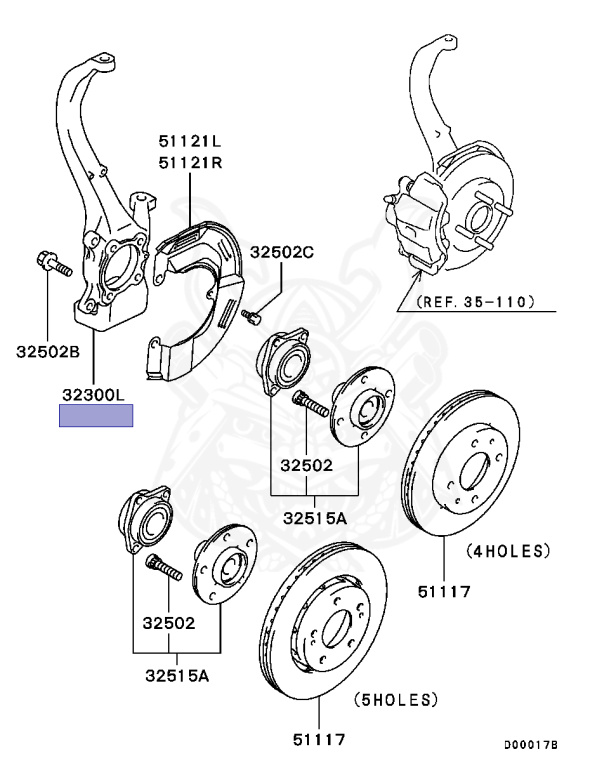 51121L
51121R
32502C
(REF. 35-110)
32502B
32300L
32502
32515A
(4HOLES)
51117
32502
32515A
(5HOLES)
51117
D00017B