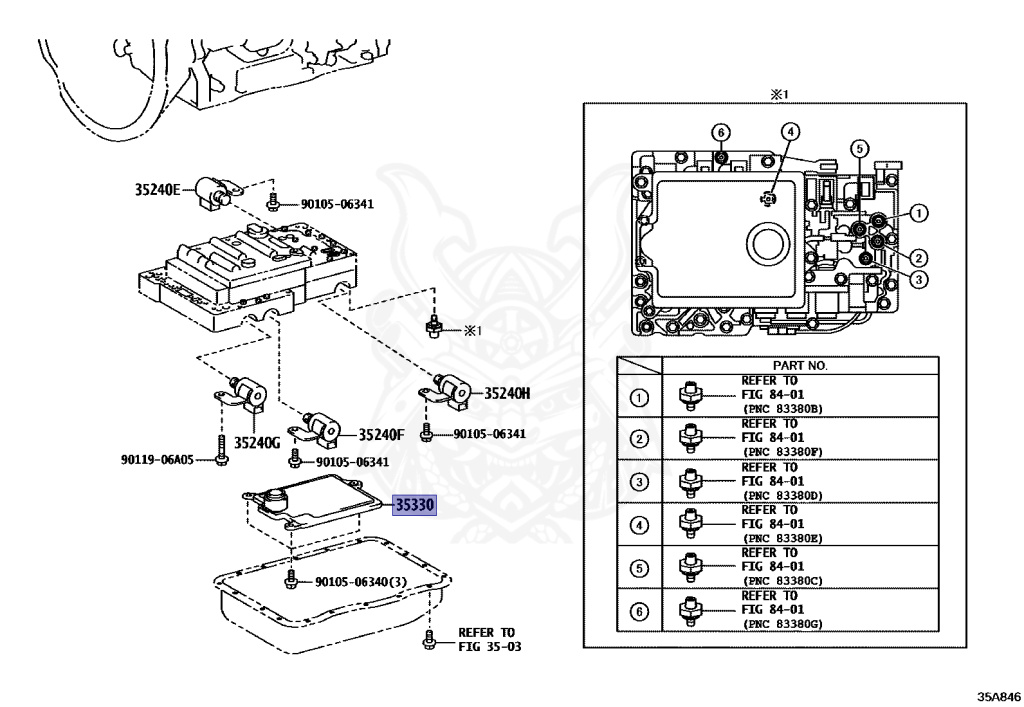 35240E
90105-06341
※1
35240H
35240G
35240F
90105-06341
90119-06A05
90105-06341
35330
90105-06340(3)
REFER TO FIG 35-03

※1
6
4
5
1
2
3

| | PART NO. |
|---|---|
| 1 | REFER TO FIG 84-01 (PNC 83380B) |
| 2 | REFER TO FIG 84-01 (PNC 83380F) |
| 3 | REFER TO FIG 84-01 (PNC 83380D) |
| 4 | REFER TO FIG 84-01 (PNC 83380E) |
| 5 | REFER TO FIG 84-01 (PNC 83380C) |
| 6 | REFER TO FIG 84-01 (PNC 83380G) |

35A846