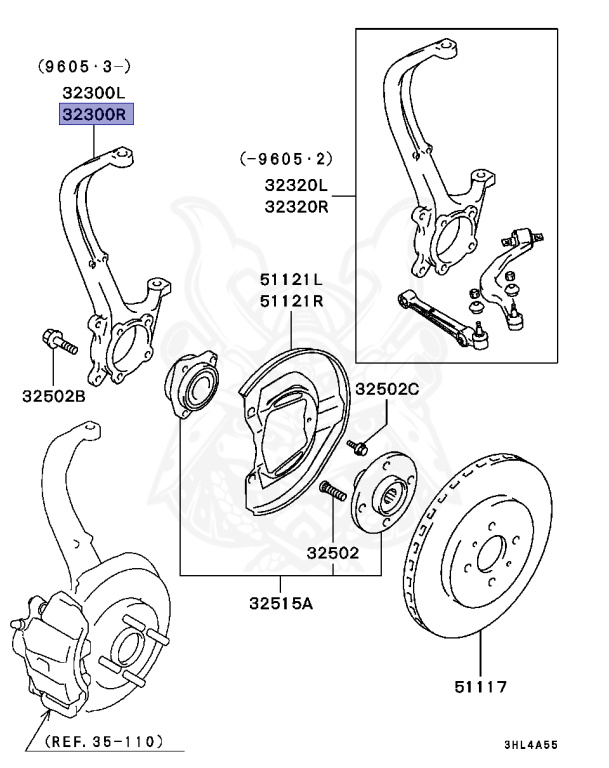 (9605·3-)
32300L
32300R

(-9605·2)
32320L
32320R

51121L
51121R

32502B

32502C

32502

32515A

51117

(REF. 35-110)

3HL4A55