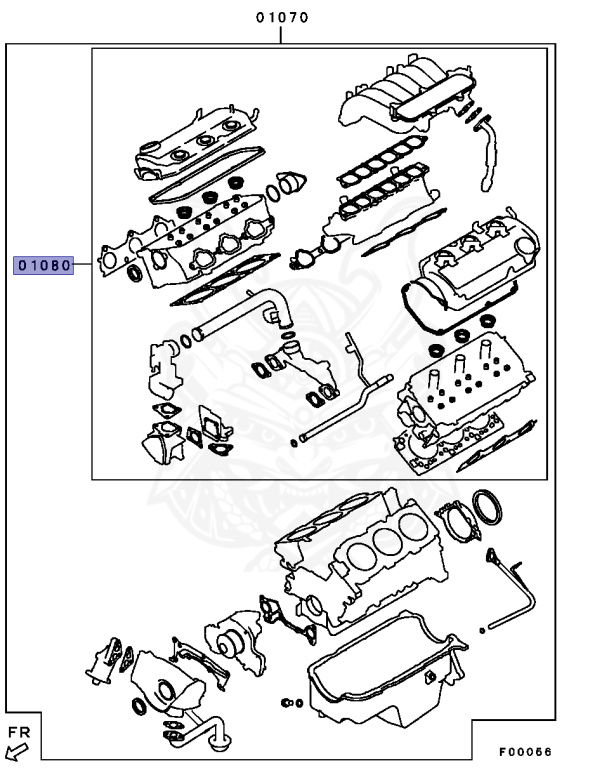 01070

01080

FR

F00056