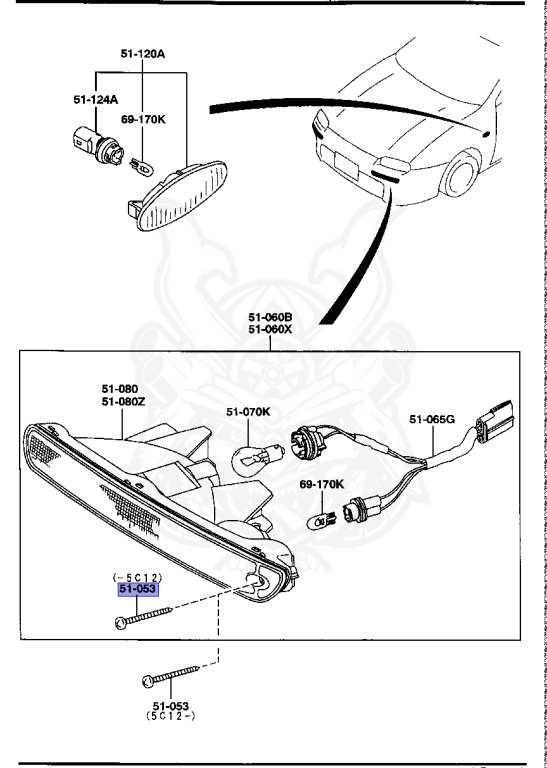 51-120A
51-124A
69-170K
51-060B
51-060X
51-080
51-080Z
51-070K
51-065G
69-170K
(-5C12)
51-053
51-053
(5C12-)