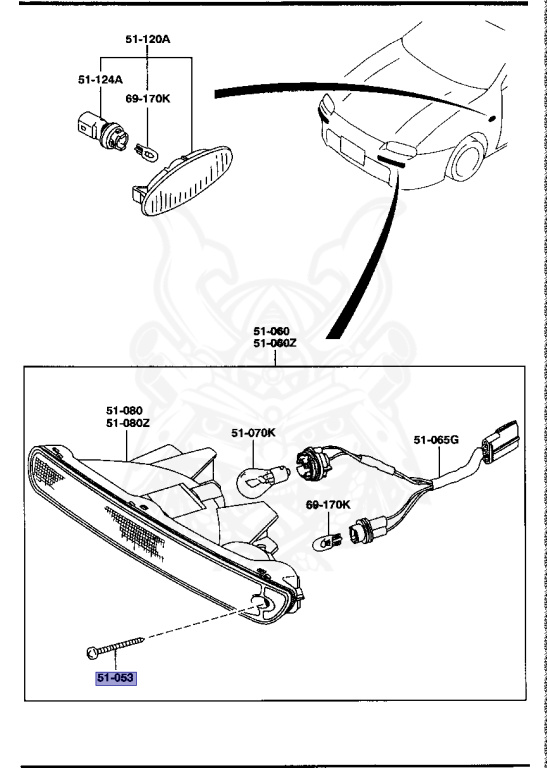 51-120A
51-124A
69-170K
51-060
51-060Z
51-080
51-080Z
51-070K
51-065G
69-170K
51-053