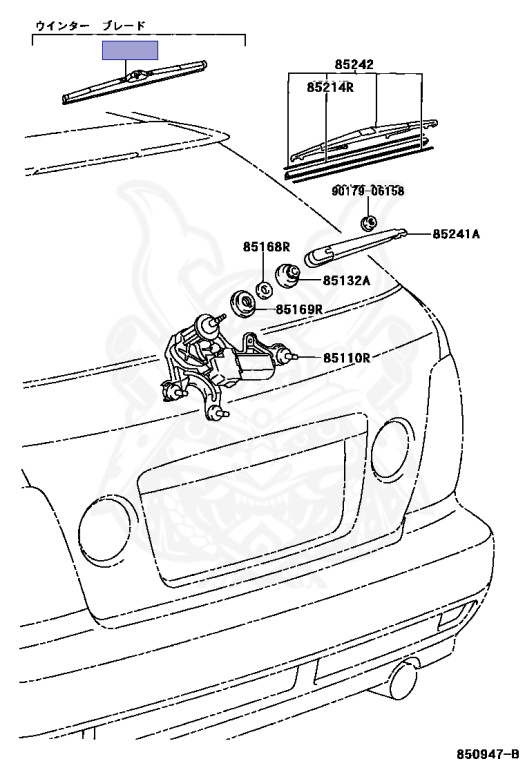 ウインター ブレード

85242

85214R

90179-06158

85241A

85168R

85132A

85169R

85110R

850947-B