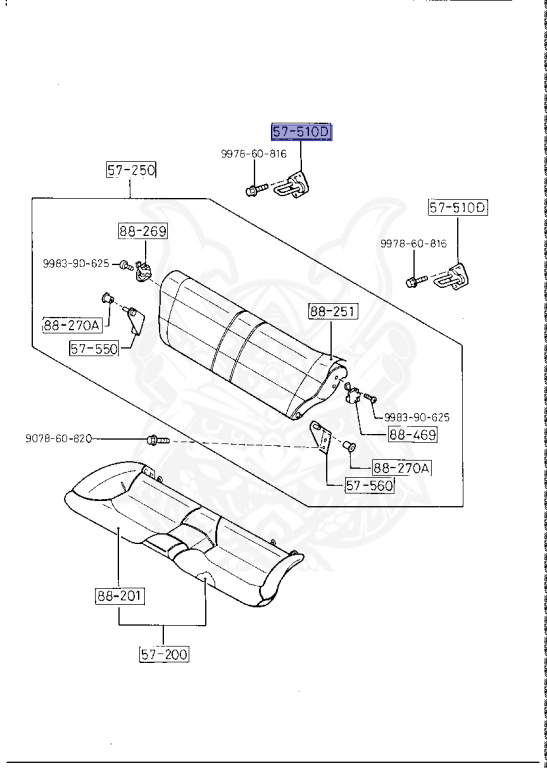 57-510D
9976-60-816
57-250
57-510D
9978-60-816
88-269
9983-90-625
88-270A
57-550
88-251
9983-90-625
88-469
9078-60-820
88-270A
57-560
88-201
57-200