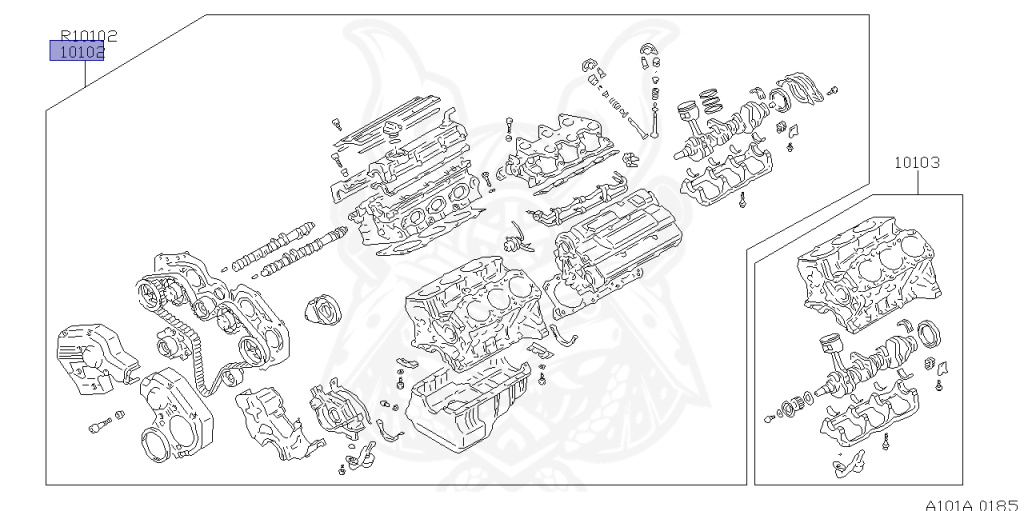 R10102
10102

10103

A101A 0185