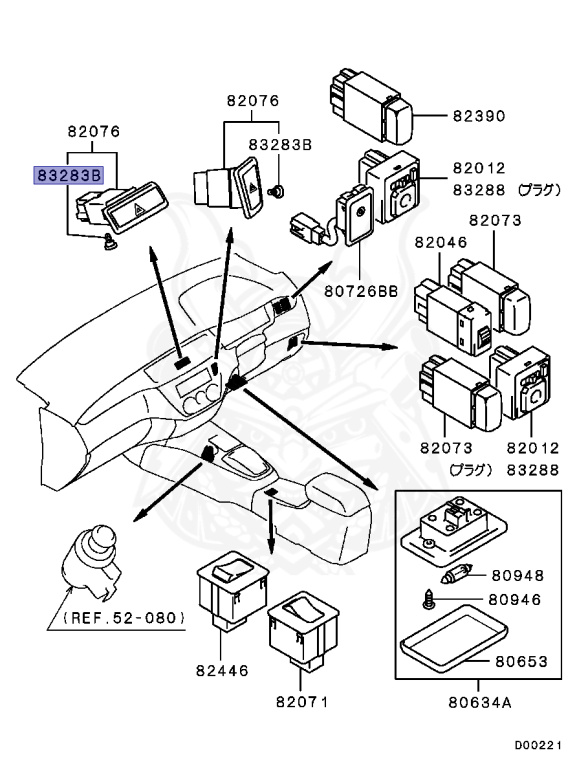 82076
83283B
82076
83283B
82390
82012
83288 (プラグ)
82073
82046
80726BB
82073
(プラグ)
82012
83288
(REF.52-080)
82446
82071
80948
80946
80653
80634A
D00221