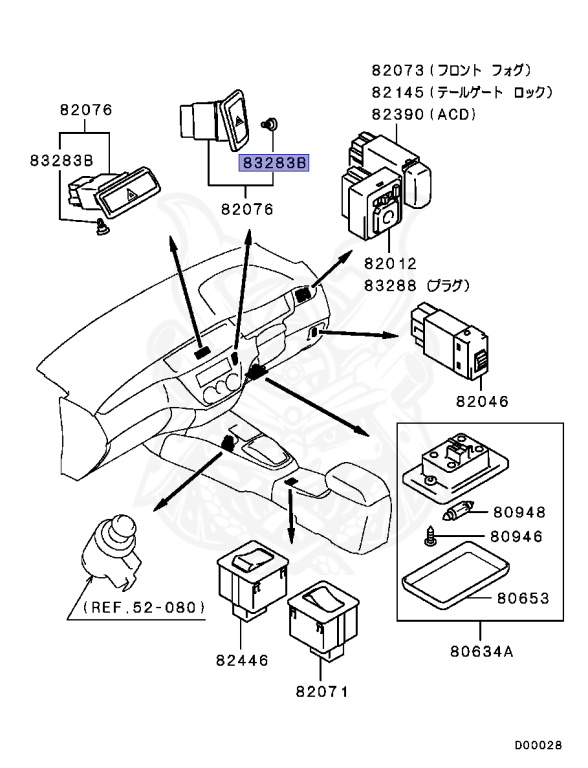 82076

83283B

83283B

82076

82073 (フロント フォグ)
82145 (テールゲート ロック)
82390 (ACD)

82012
83288 (プラグ)

82046

80948
80946
80653

80634A

(REF.52-080)

82446

82071

D00028