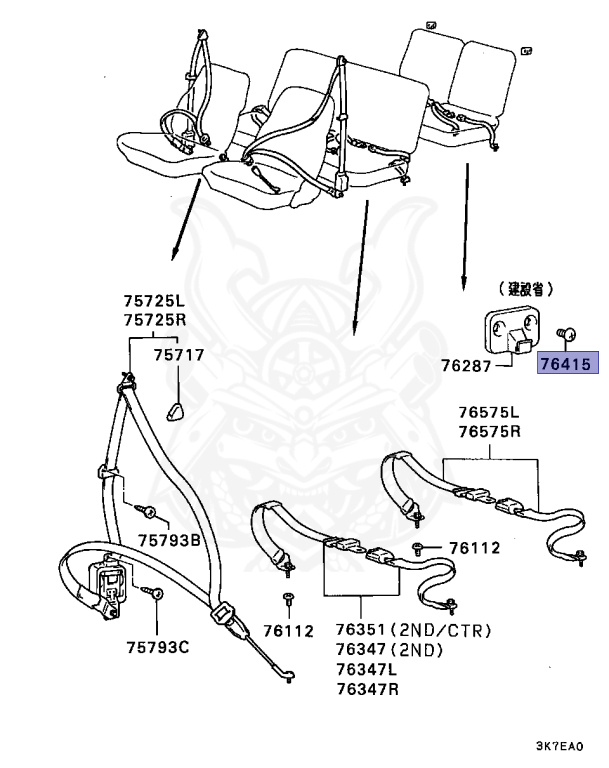 75725L
75725R
75717
75793B
75793C
（建設省）
76287
76415
76575L
76575R
76112
76112
76351（2ND/CTR）
76347（2ND）
76347L
76347R
3K7EA0