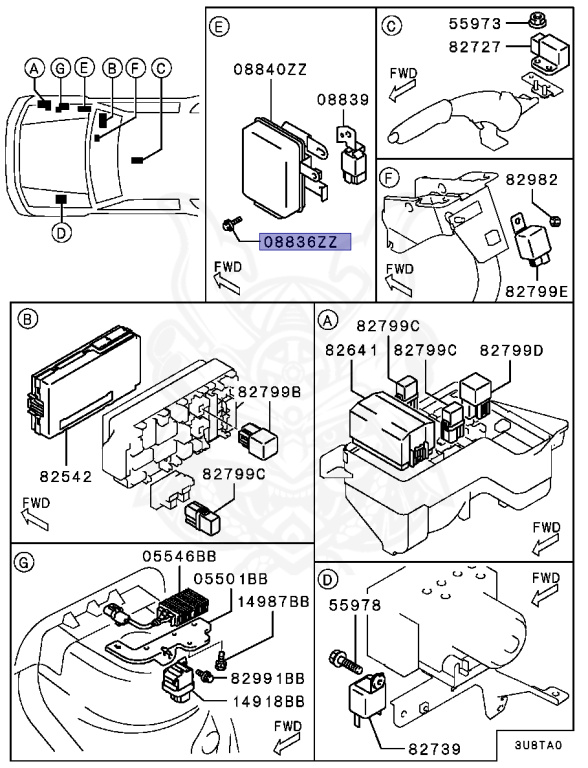 A G E B F C

D

E

08840ZZ

08839

08836ZZ

FWD

C

55973

82727

FWD

F

82982

FWD

82799E

B

82799B

82542

82799C

FWD

A

82799C

82641

82799C

82799D

FWD

G

05546BB

05501BB

14987BB

82991BB

14918BB

FWD

D

FWD

55978

82739

3U8TA0