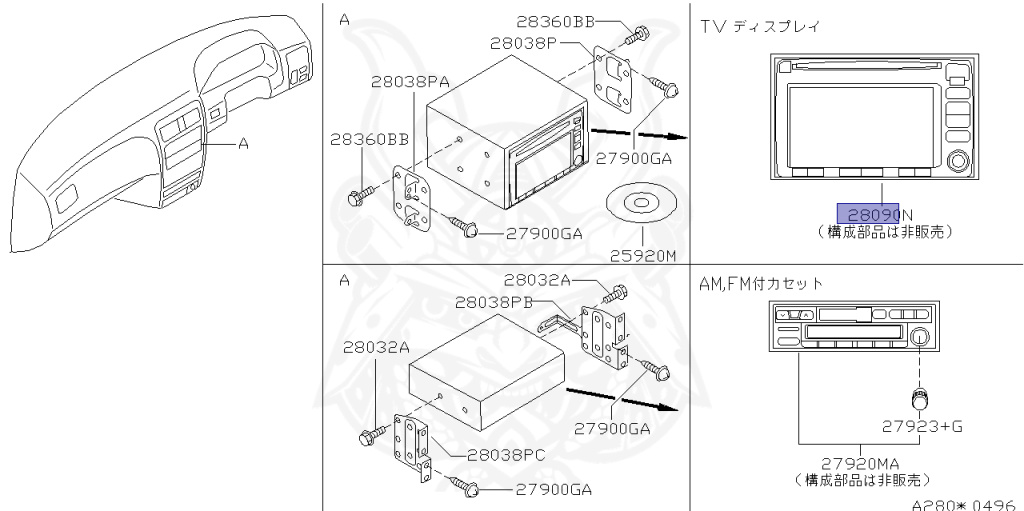 A

A
28360BB
28038P
28038PA
28360BB
27900GA
27900GA
25920M

TV ディスプレイ
28090N
(構成部品は非販売)

A
28032A
28038PB
28032A
27900GA
28038PC
27900GA

AM,FM付カセット
27923+G
27920MA
(構成部品は非販売)

A280*0496