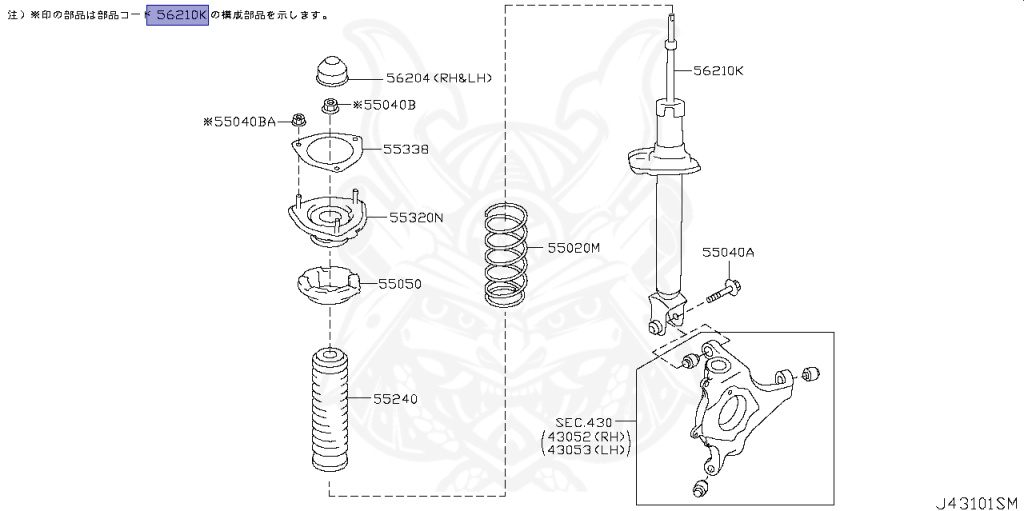 注）※印の部品は部品コード 56210K の構成部品を示します。

56204 (RH&LH)
※55040B
※55040BA
55338
55320N
55050
55240
55020M
56210K
55040A
SEC.430
(43052 (RH))
(43053 (LH))
J43101SM