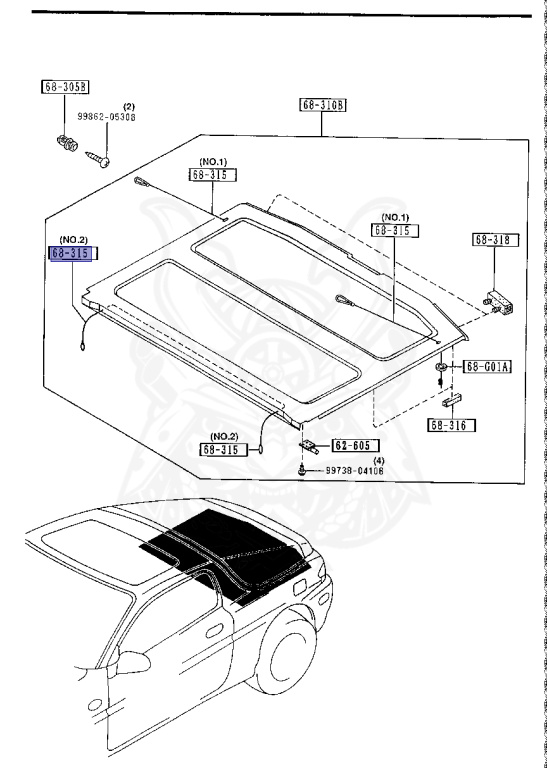 68-305B
(2)
99862-05308
68-310B
(NO.1)
68-315
(NO.1)
68-315
68-318
(NO.2)
68-315
68-G01A
68-316
(NO.2)
68-315
62-605
(4)
99738-04108