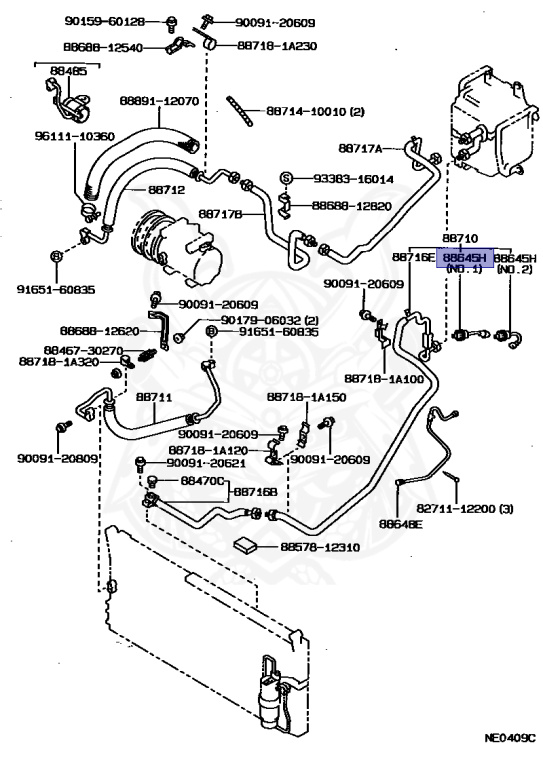 90159-60128
90091-20609
88688-12540
88718-1A230
88485
88891-12070
88714-10010 (2)
96111-10360
88717A
88712
93383-16014
88688-12820
88717B
88710
88716E
88645H (NO.1)
88645H (NO.2)
91651-60835
90091-20609
90091-20609
90179-06032 (2)
88688-12620
91651-60835
88467-30270
88718-1A320
88718-1A100
88711
88718-1A150
90091-20609
90091-20809
88718-1A120
90091-20609
90091-20621
88470C
88716B
82711-12200 (3)
88648E
88578-12310
NE0409C