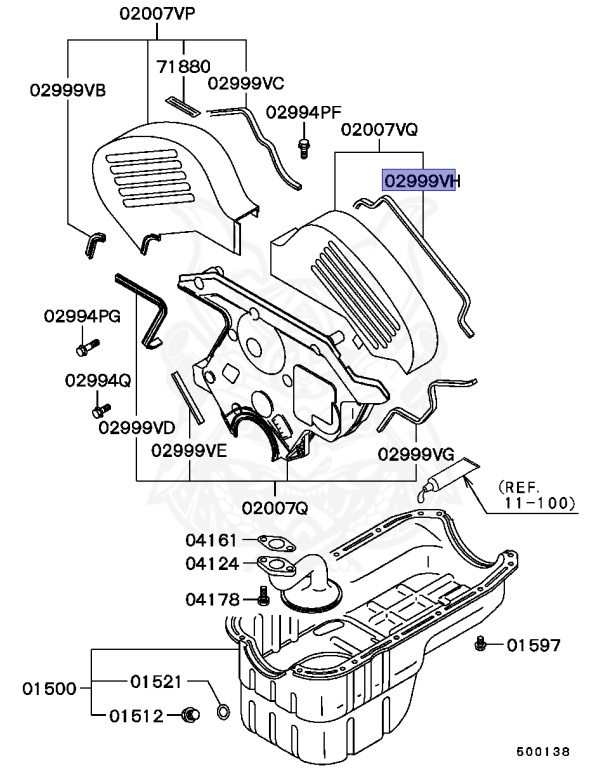 02007VP
71880
02999VB
02999VC
02994PF
02007VQ
02999VH
02994PG
02994Q
02999VD
02999VE
02999VG
(REF. 11-100)
02007Q
04161
04124
04178
01597
01500
01521
01512
500138