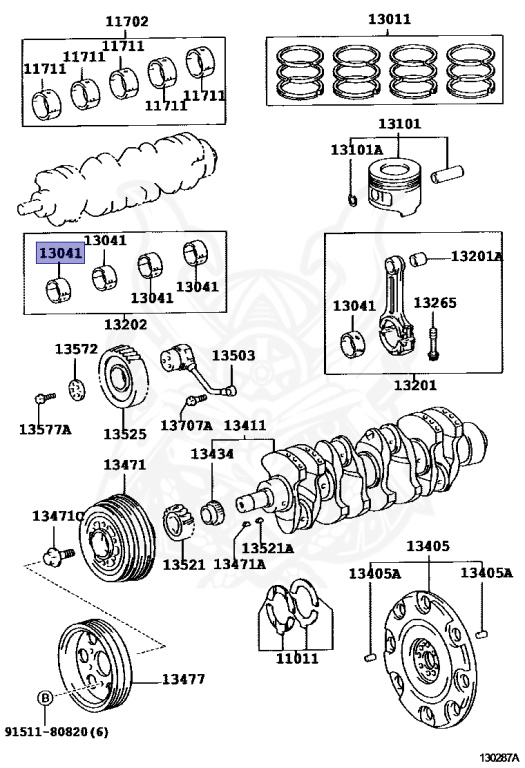 11702
11711
11711
11711
11711
11711
13011
13101
13101A
13041
13041
13041
13041
13202
13201A
13041
13265
13201
13572
13503
13577A
13525
13707A
13411
13434
13471
13471C
13521
13471A
13521A
13405
13405A
13405A
11011
13477
B
91511-80820(6)
130287A