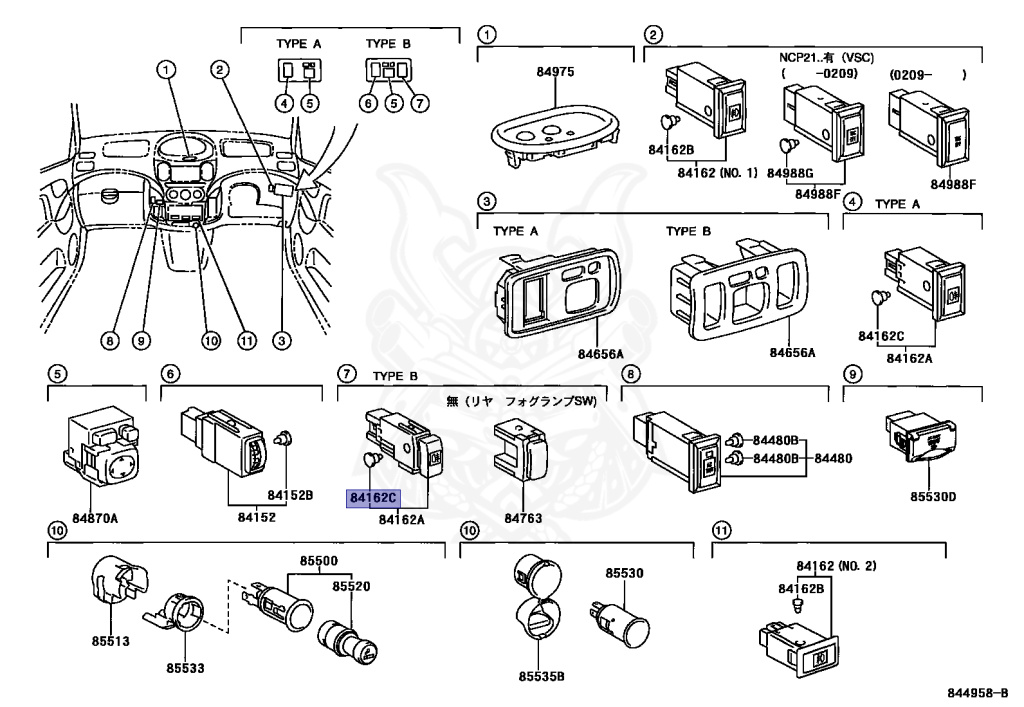 TYPE A
TYPE B
1
2
4
5
6
5
7
8
9
10
11
3

1
84975

2
NCP21..有 (VSC)
( -0209)
(0209- )
84162B
84162 (NO. 1)
84988G
84988F
84988F

3
TYPE A
TYPE B
84656A
84656A

4
TYPE A
84162C
84162A

5
84870A

6
84152B
84152

7
TYPE B
無 (リヤ フォグランプSW)
84162C
84162A
84763

8
84480B
84480B
84480

9
85530D

10
85500
85520
85513
85533

10
85530
85535B

11
84162 (NO. 2)
84162B

844958-B