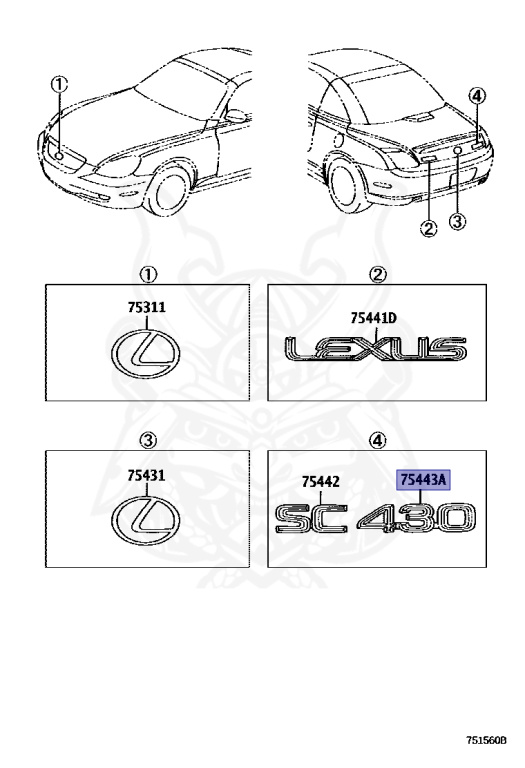 ①

④

②
③

①
75311

②
75441D
LEXUS

③
75431

④
75442
75443A
SC 430

751560B