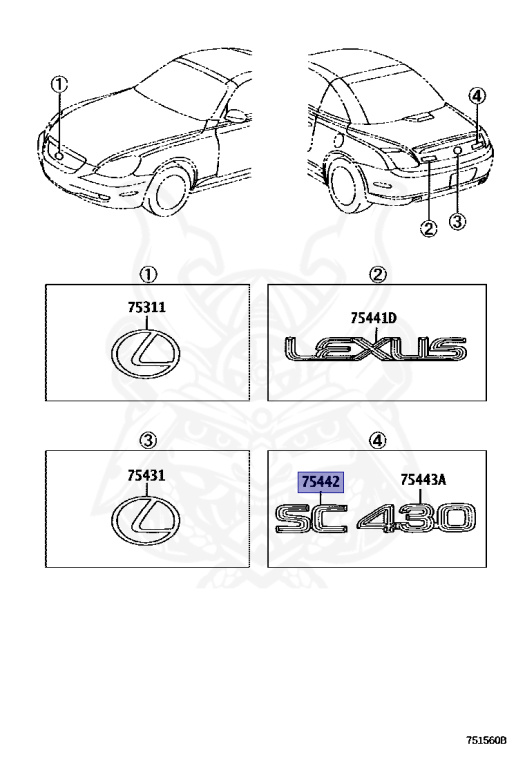 ①

④

②

③

①

75311

②

75441D

LEXUS

③

75431

④

75442

75443A

SC 430

751560B