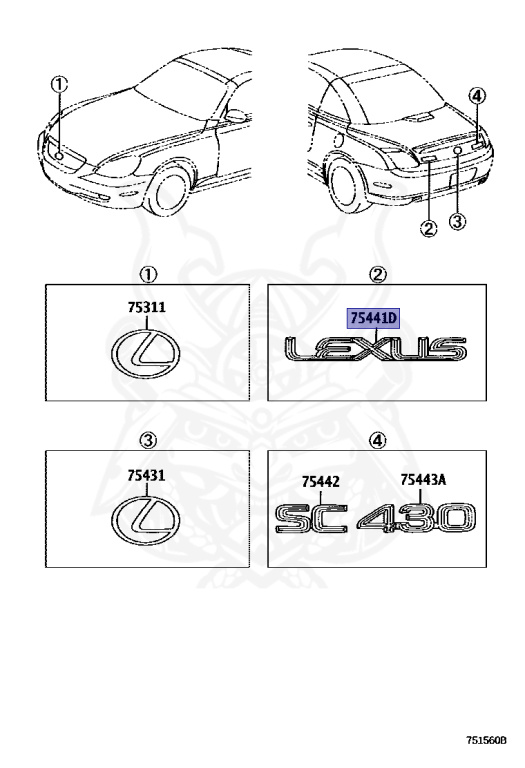 ①

④

②

③

①

75311

②

75441D

LEXUS

③

75431

④

75442

75443A

SC 430

751560B