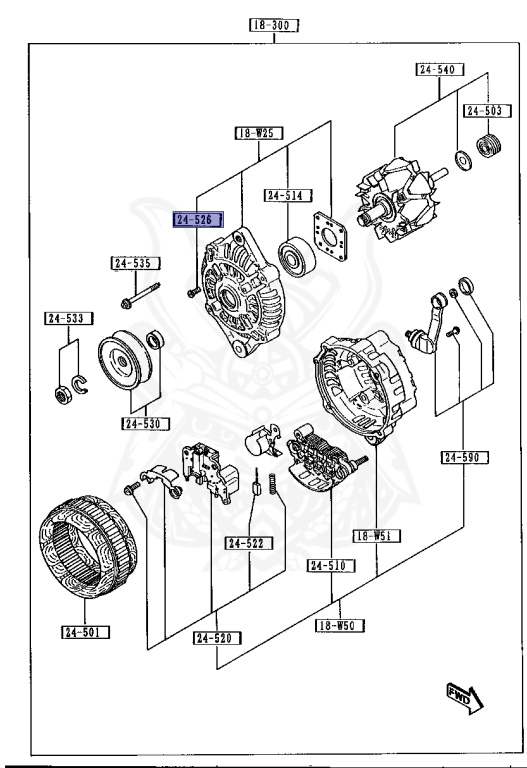 18-300
24-540
24-503
18-W25
24-514
24-526
24-535
24-533
24-530
24-590
24-522
18-W51
24-510
24-501
24-520
18-W50
FWD