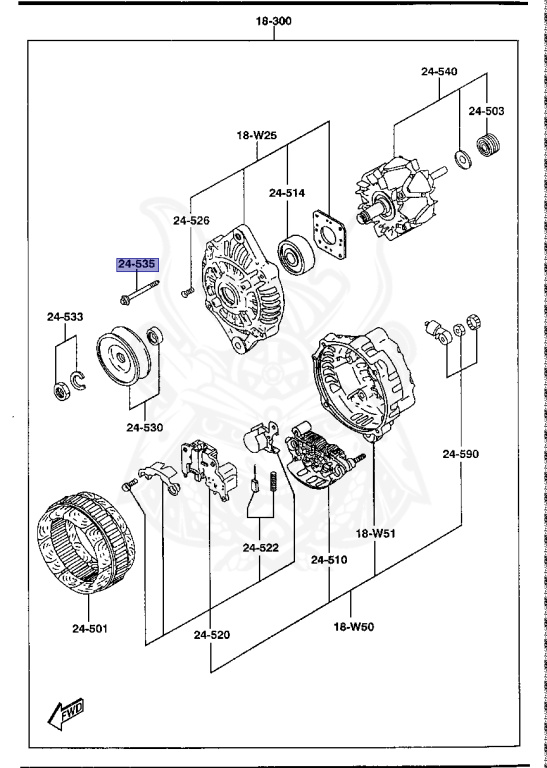 18-300

24-540

24-503

18-W25

24-514

24-526

24-535

24-533

24-530

24-590

24-522

18-W51

24-510

24-501

24-520

18-W50

FWD