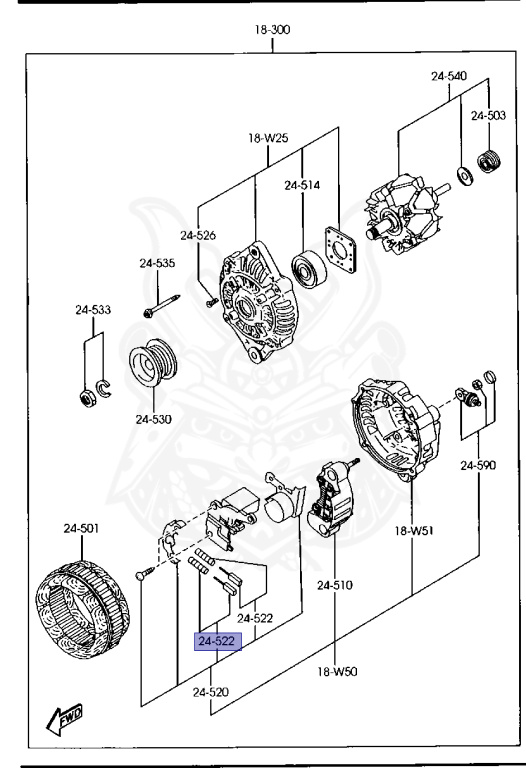 18-300

24-540

24-503

18-W25

24-514

24-526

24-535

24-533

24-530

24-590

24-501

18-W51

24-510

24-522

24-522

18-W50

24-520

FWD