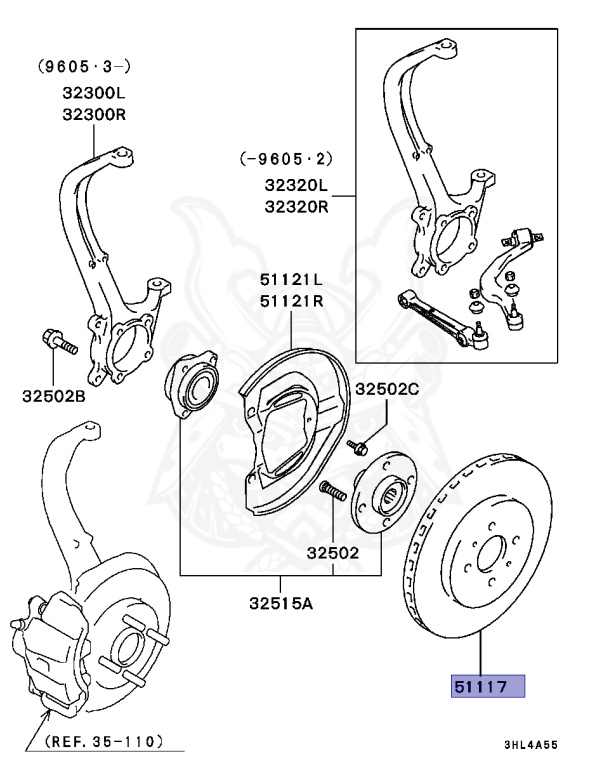 (9605·3-)
32300L
32300R

(-9605·2)
32320L
32320R

51121L
51121R

32502B

32502C

32502

32515A

51117

(REF. 35-110)

3HL4A55