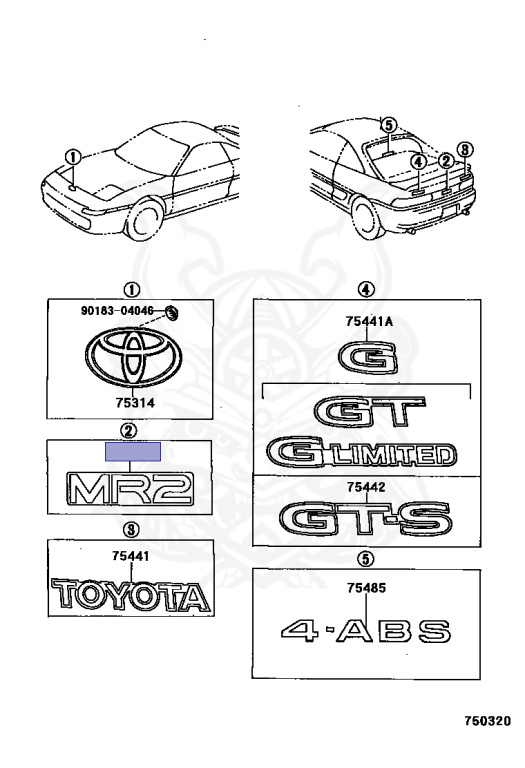 1
5
4
2
8

1
90183-04046
75314

2
MR2

3
75441
TOYOTA

4
75441A
G
GT
G LIMITED
75442
GT-S

5
75485
4-ABS

750320