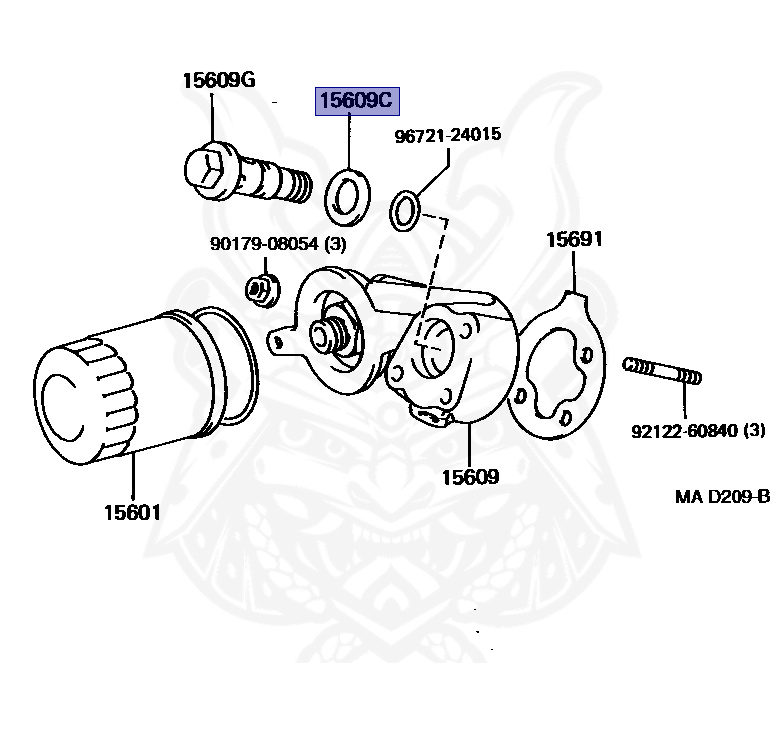 15609G

15609C

96721-24015

90179-08054 (3)

15691

92122-60840 (3)

15609

15601

MA D209-B