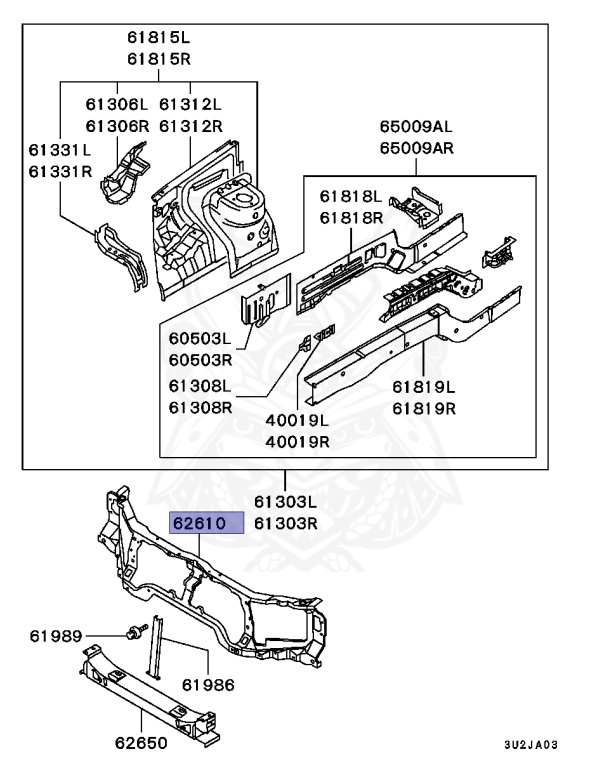 61815L
61815R

61306L
61306R

61312L
61312R

61331L
61331R

65009AL
65009AR

61818L
61818R

60503L
60503R

61308L
61308R

40019L
40019R

61819L
61819R

61303L
61303R

62610

61989

61986

62650

3U2JA03