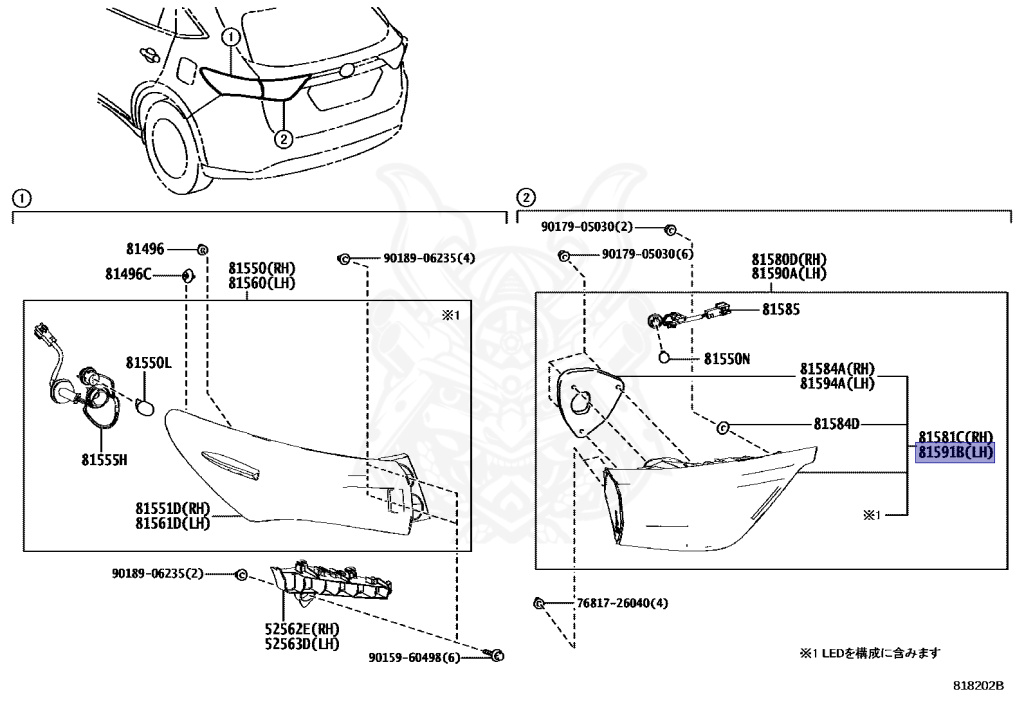 1
2

1
81496
81496C
81550(RH)
81560(LH)
90189-06235(4)
※1
81550L
81555H
81551D(RH)
81561D(LH)
90189-06235(2)
52562E(RH)
52563D(LH)
90159-60498(6)

2
90179-05030(2)
90179-05030(6)
81580D(RH)
81590A(LH)
81585
81550N
81584A(RH)
81594A(LH)
81584D
81581C(RH)
81591B(LH)
※1
76817-26040(4)
※1 LEDを構成に含みます

818202B