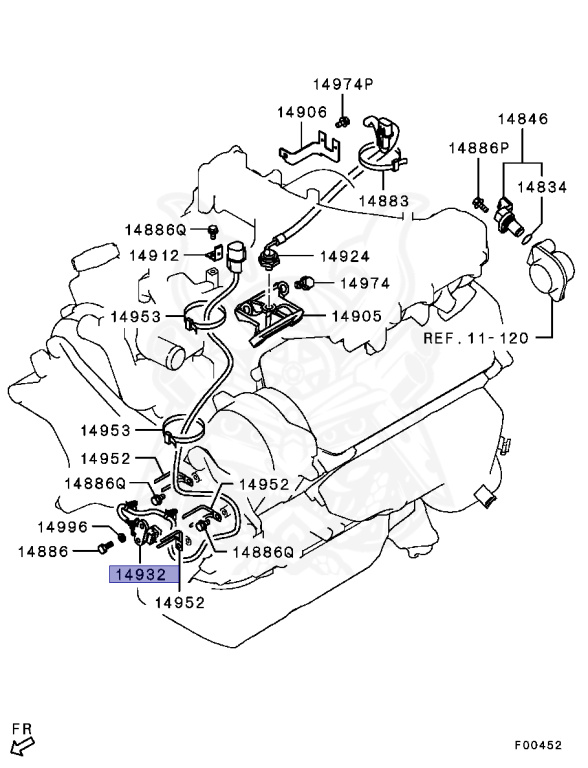 14974P
14906
14846
14886P
14834
14883
14886Q
14912
14924
14974
14953
14905
REF. 11-120
14953
14952
14886Q
14952
14996
14886
14886Q
14932
14952
FR
F00452