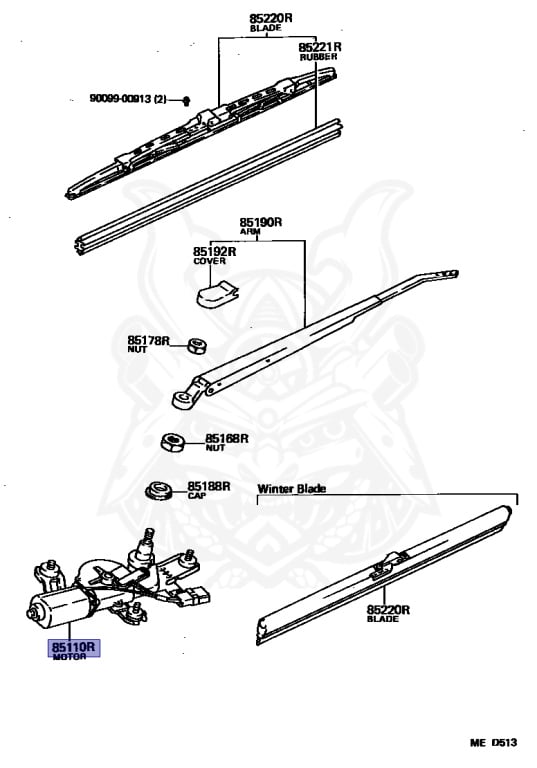 85220R
BLADE

85221R
RUBBER

90099-00913 (2)

85190R
ARM

85192R
COVER

85178R
NUT

85168R
NUT

85188R
CAP

Winter Blade

85220R
BLADE

85110R
MOTOR

ME D513